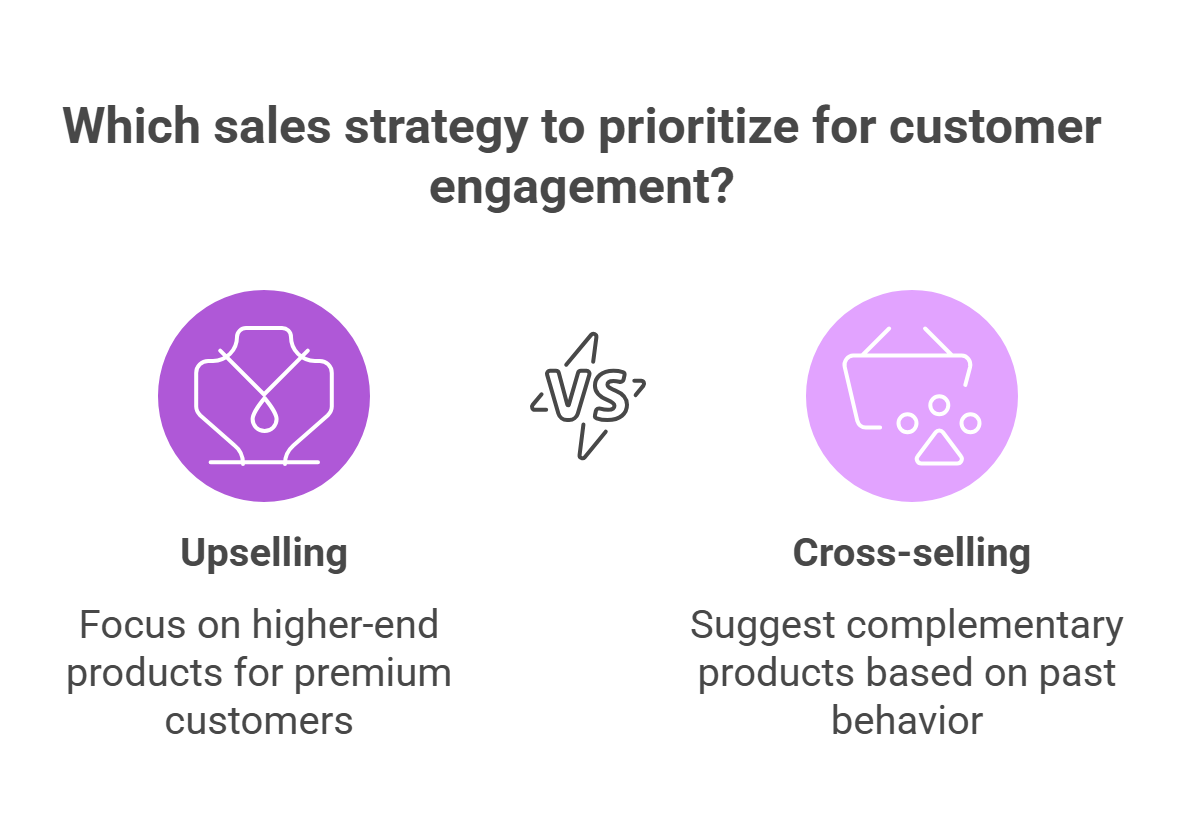 Which sales strategy to prioritize for customer engagement?

VS

Upselling

Focus on higher-end products for premium customers

Cross-selling

Suggest complementary products based on past behavior